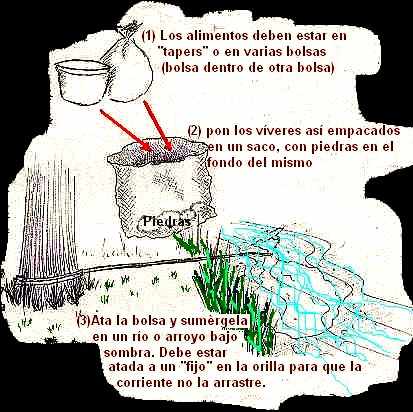 (1) Los alimentos deben estar en "tapers" o en varias bolsas (bolsa dentro de otra bolsa)

(2) pon los víveres así empacados en un saco, con piedras en el fondo del mismo

Piedras

(3)Ata la bolsa y sumérgela en un río o arroyo bajo sombra. Debe estar atada a un "fijo" en la orilla para que la corriente no la arrastre.